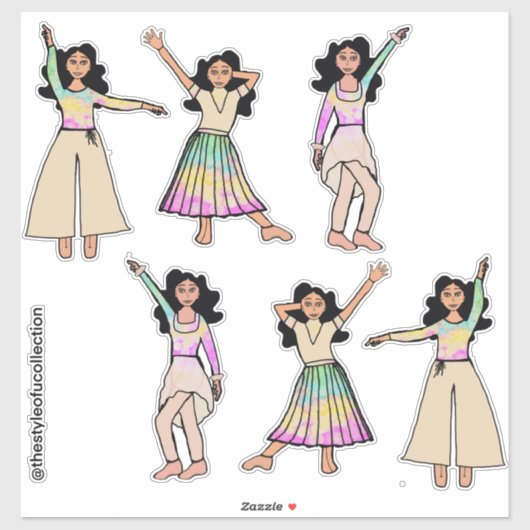 @thestyleofucollection

Zazzle