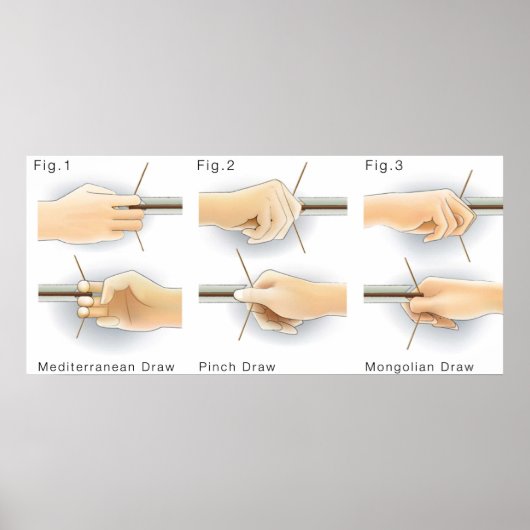 Fig.1

Mediterranean Draw

Fig.2

Pinch Draw

Fig.3

Mongolian Draw