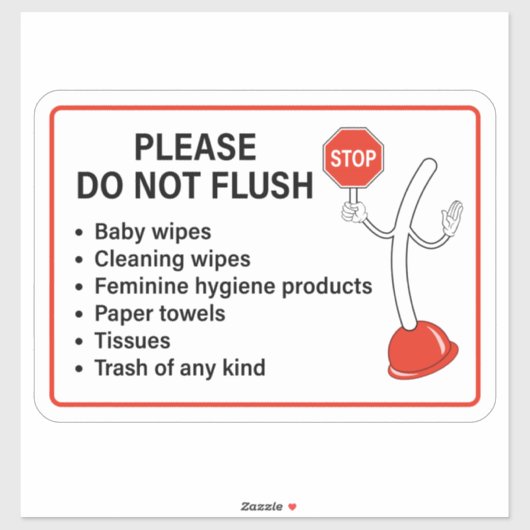 PLEASE
DO NOT FLUSH

STOP

• Baby wipes
• Cleaning wipes
• Feminine hygiene products
• Paper towels
• Tissues
• Trash of any kind

Zazzle