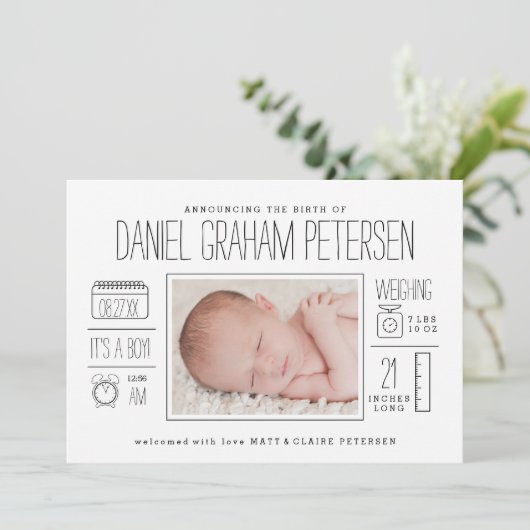 ANNOUNCING THE BIRTH OF

DANIEL GRAHAM PETERSEN

08.27.XX

IT'S A BOY!

12:56 AM

WEIGHING

7 LBS 10 OZ

21 INCHES LONG

welcomed with love MATT & CLAIRE PETERSEN