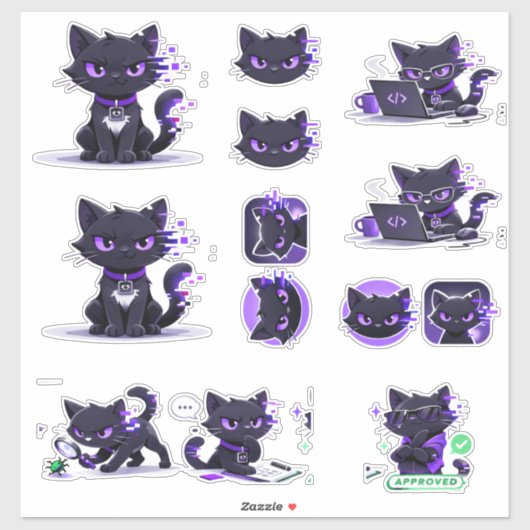 </>

</>

...

APPROVED

Zazzle