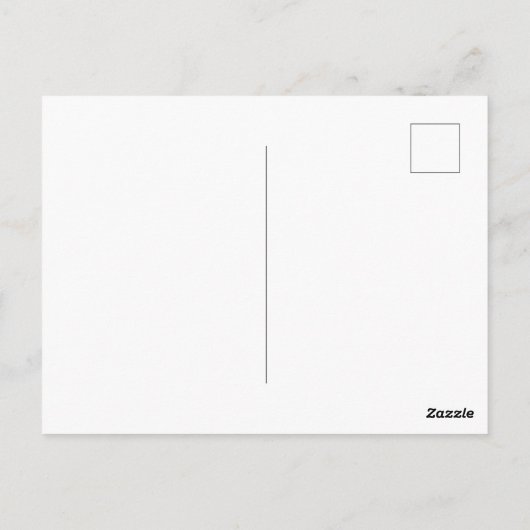 Zazzle